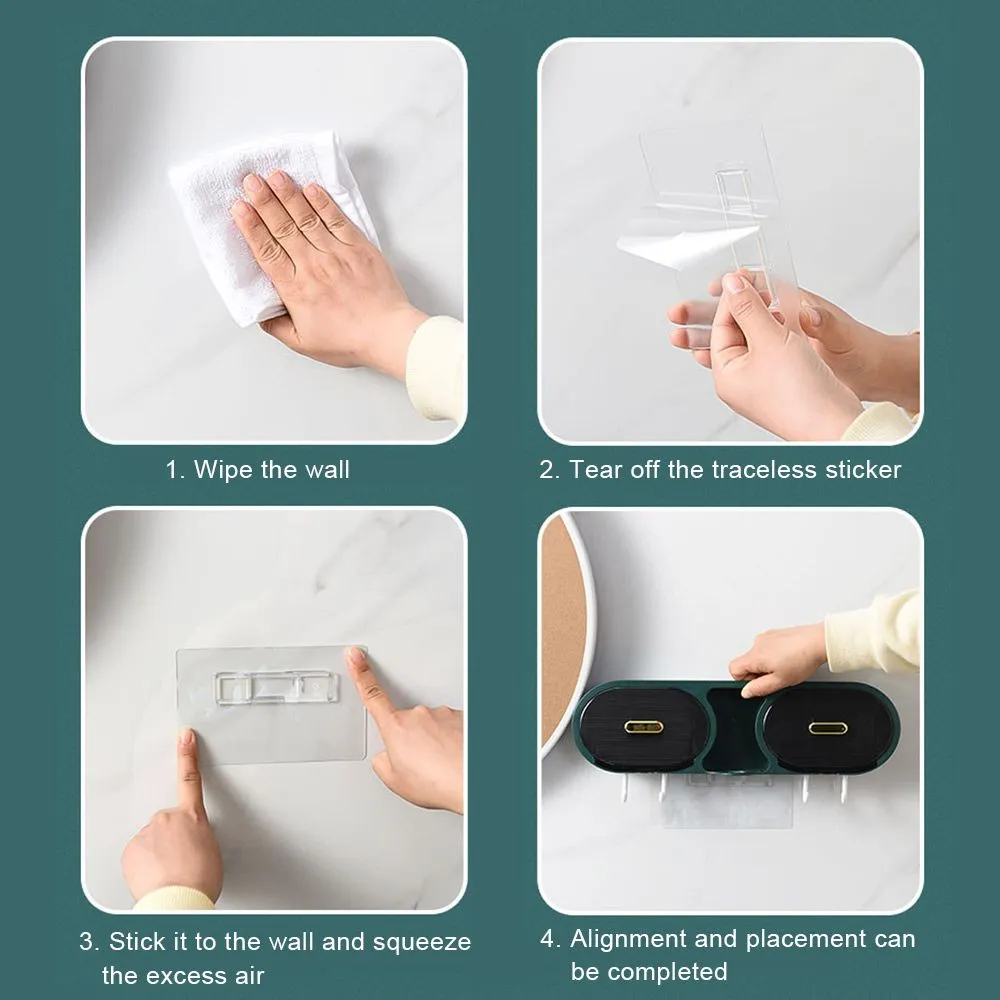 1. Wipe the wall

2. Tear off the traceless sticker

3. Stick it to the wall and squeeze the excess air

4. Alignment and placement can be completed