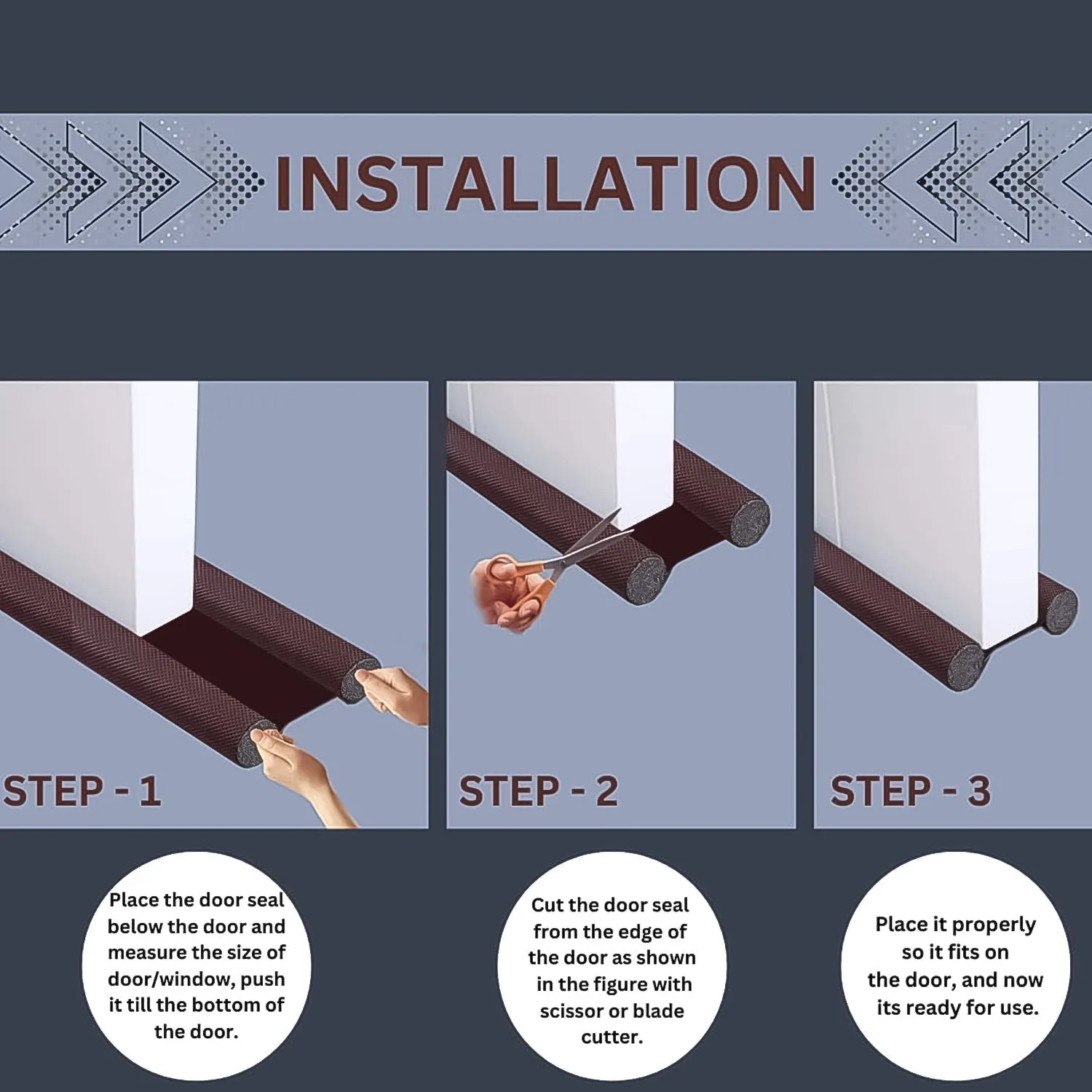 INSTALLATION

STEP - 1

STEP - 2

STEP - 3

Place the door seal below the door and measure the size of door/window, push it till the bottom of the door.

Cut the door seal from the edge of the door as shown in the figure with scissor or blade cutter.

Place it properly so it fits on the door, and now its ready for use.